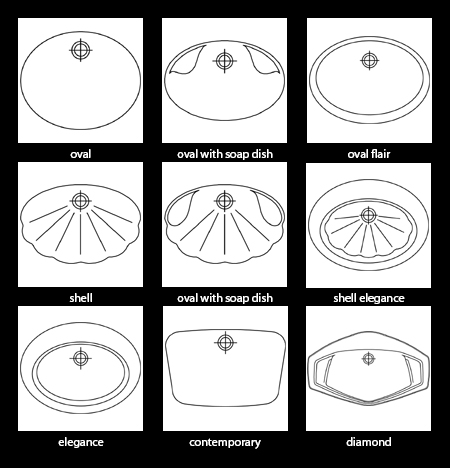 oval

oval with soap dish

oval flair

shell

oval with soap dish

shell elegance

elegance

contemporary

diamond